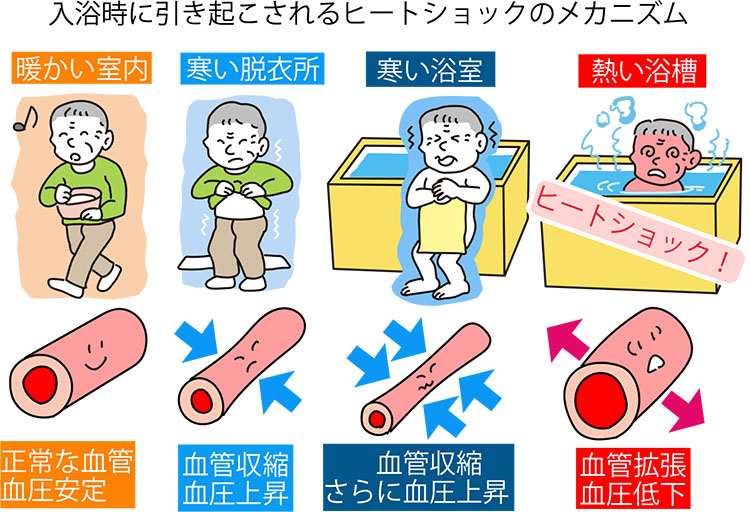 入浴時に引き起こされるヒートショックのメカニズム

暖かい室内

寒い脱衣所

寒い浴室

熱い浴槽

ヒートショック!

正常な血管
血圧安定

血管収縮
血圧上昇

血管収縮
さらに血圧上昇

血管拡張
血圧低下